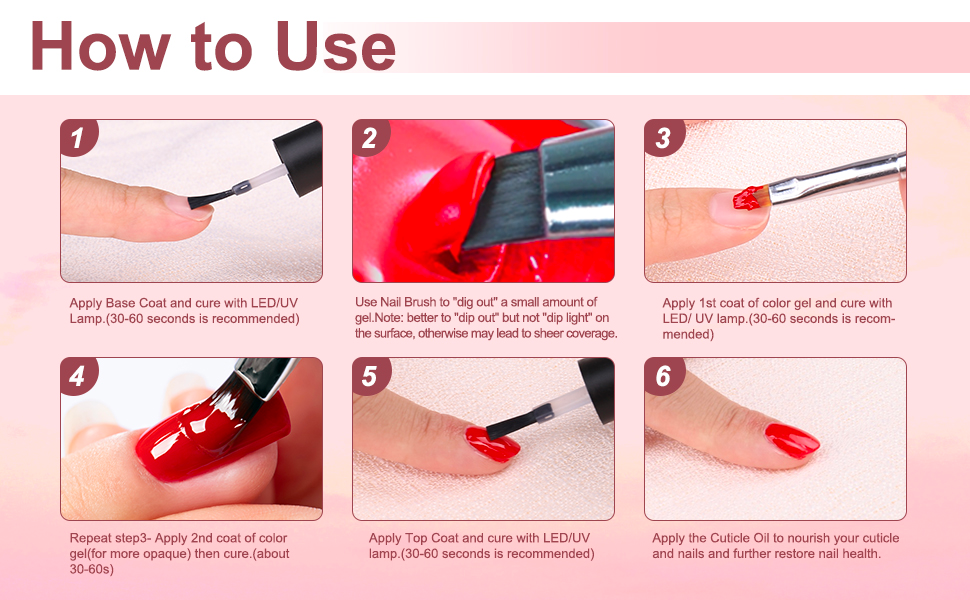 How to Use

1

Apply Base Coat and cure with LED/UV Lamp.(30-60 seconds is recommended)

2

Use Nail Brush to "dig out" a small amount of gel.Note: better to "dip out" but not "dip light" on the surface, otherwise may lead to sheer coverage.

3

Apply 1st coat of color gel and cure with LED/ UV lamp.(30-60 seconds is recommended)

4

Repeat step3- Apply 2nd coat of color gel(for more opaque) then cure.(about 30-60s)

5

Apply Top Coat and cure with LED/UV lamp.(30-60 seconds is recommended)

6

Apply the Cuticle Oil to nourish your cuticle and nails and further restore nail health.