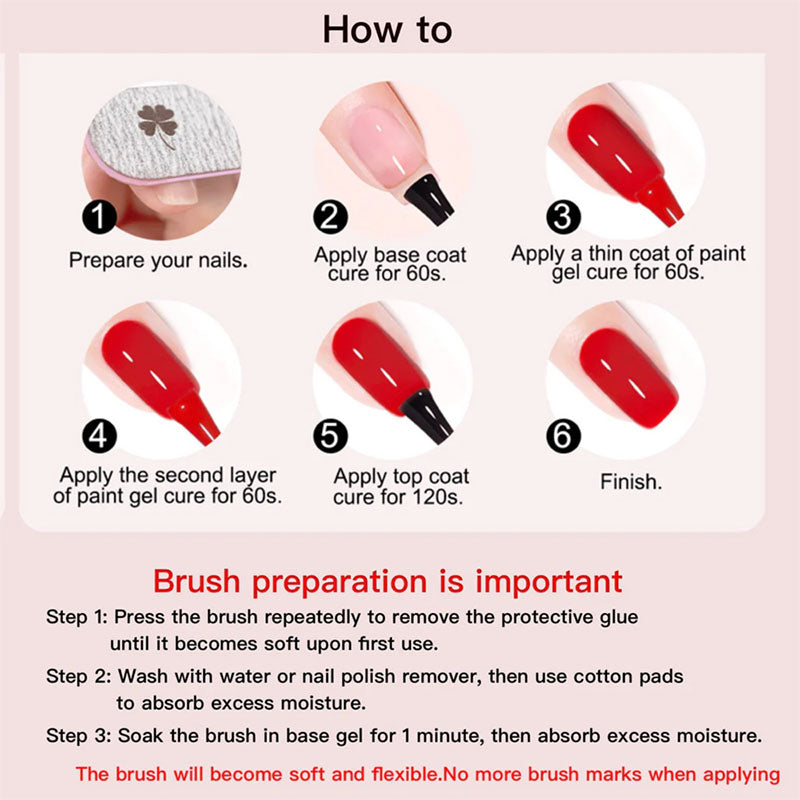 How to

1
Prepare your nails.

2
Apply base coat cure for 60s.

3
Apply a thin coat of paint gel cure for 60s.

4
Apply the second layer of paint gel cure for 60s.

5
Apply top coat cure for 120s.

6
Finish.

Brush preparation is important

Step 1: Press the brush repeatedly to remove the protective glue until it becomes soft upon first use.

Step 2: Wash with water or nail polish remover, then use cotton pads to absorb excess moisture.

Step 3: Soak the brush in base gel for 1 minute, then absorb excess moisture.

The brush will become soft and flexible.No more brush marks when applying